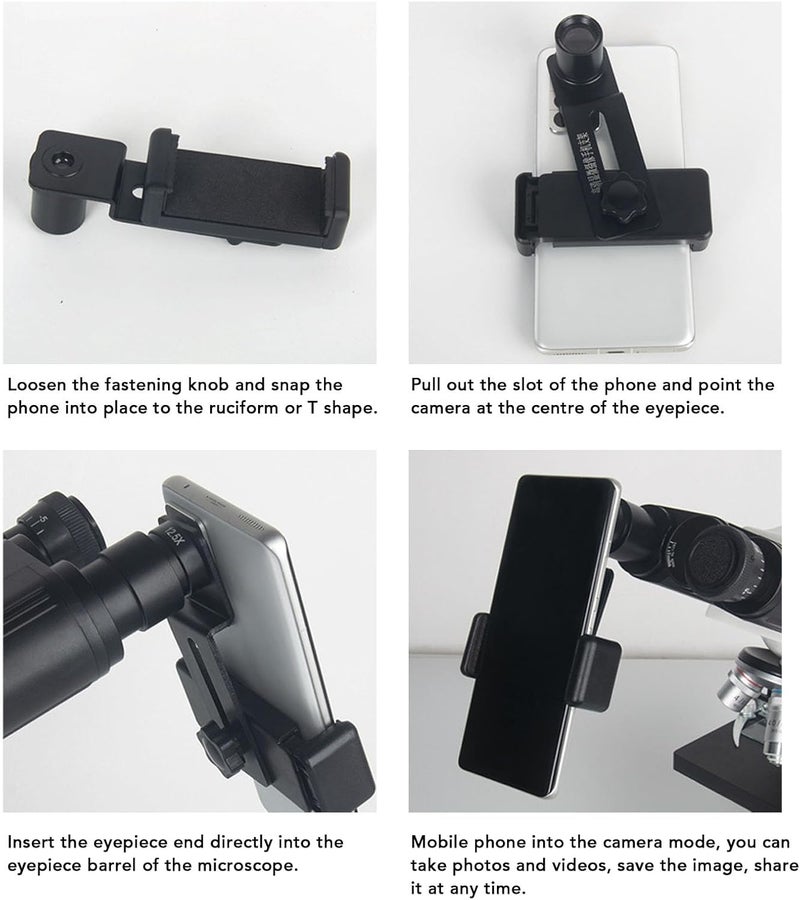 Loosen the fastening knob and snap the phone into place to the ruciform or T shape.

Pull out the slot of the phone and point the camera at the centre of the eyepiece.

12.5X

Insert the eyepiece end directly into the eyepiece barrel of the microscope.

Mobile phone into the camera mode, you can take photos and videos, save the image, share it at any time.